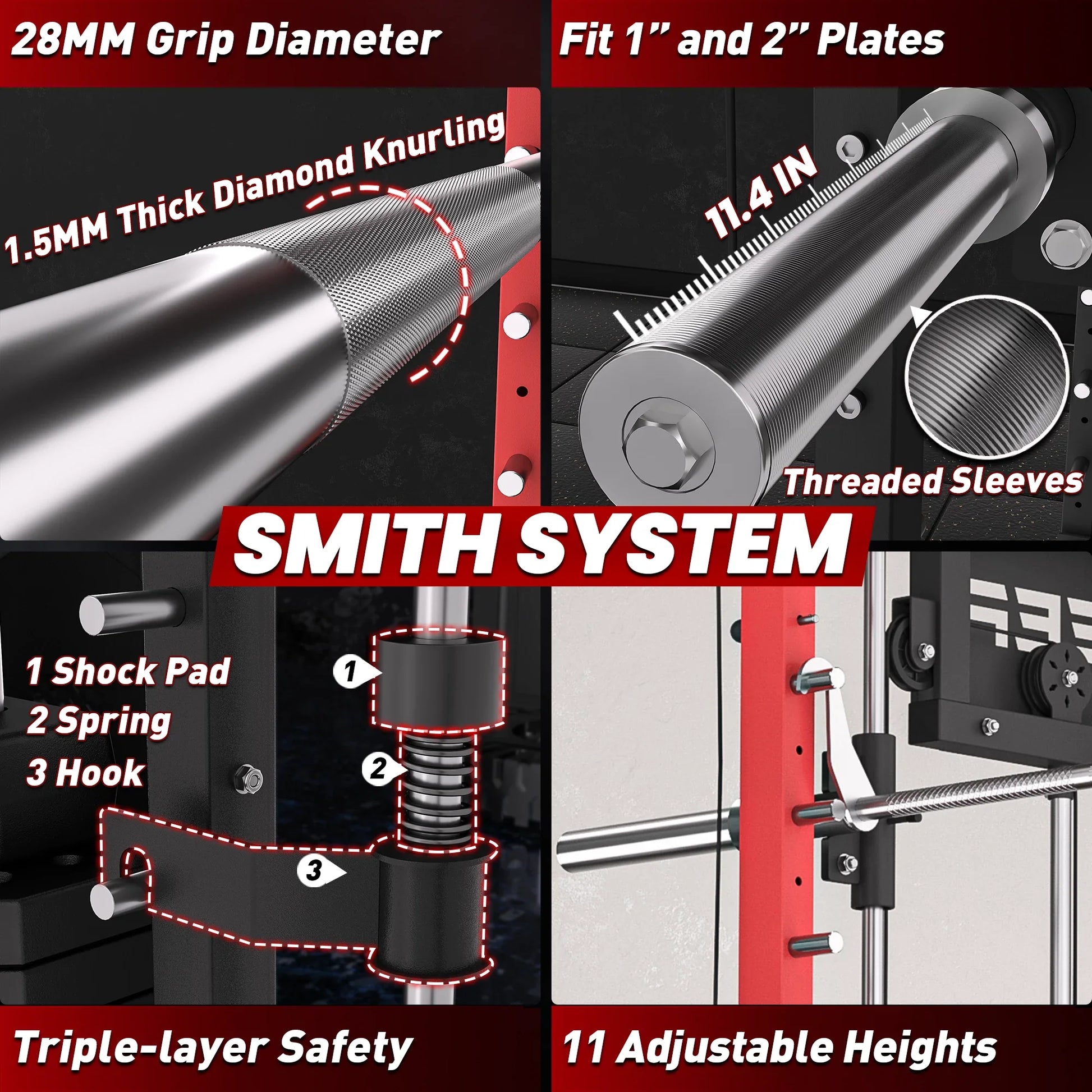 28MM Grip Diameter

1.5MM Thick Diamond Knurling

Fit 1" and 2" Plates

11.4 IN

Threaded Sleeves

SMITH SYSTEM

1 Shock Pad
2 Spring
3 Hook

1

2

3

Triple-layer Safety

11 Adjustable Heights