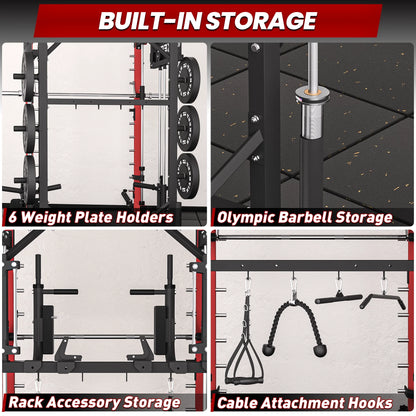 BUILT-IN STORAGE

6 Weight Plate Holders

Olympic Barbell Storage

Rack Accessory Storage

Cable Attachment Hooks